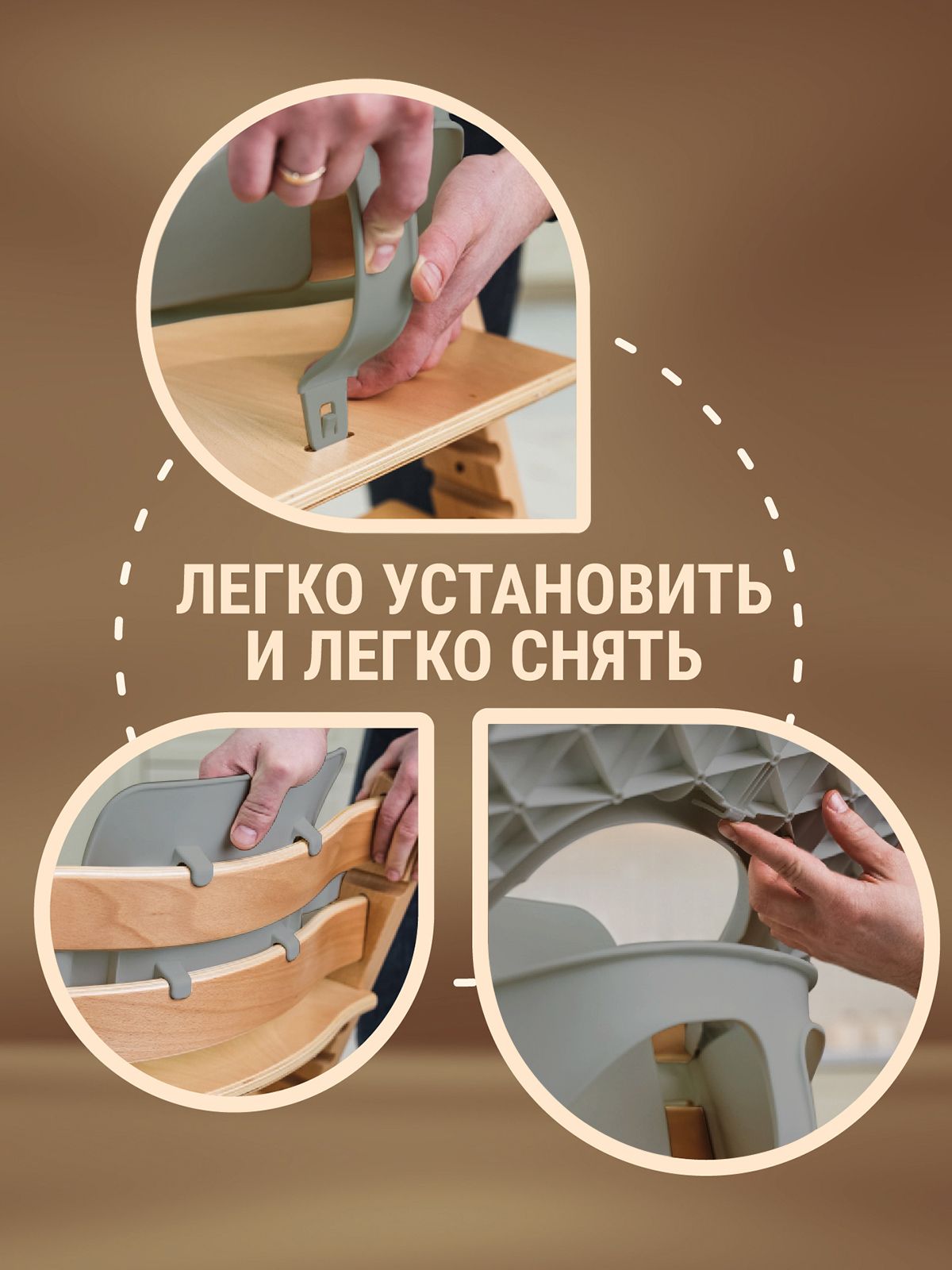 ЛЕГКО УСТАНОВИТЬ И ЛЕГКО СНЯТЬ