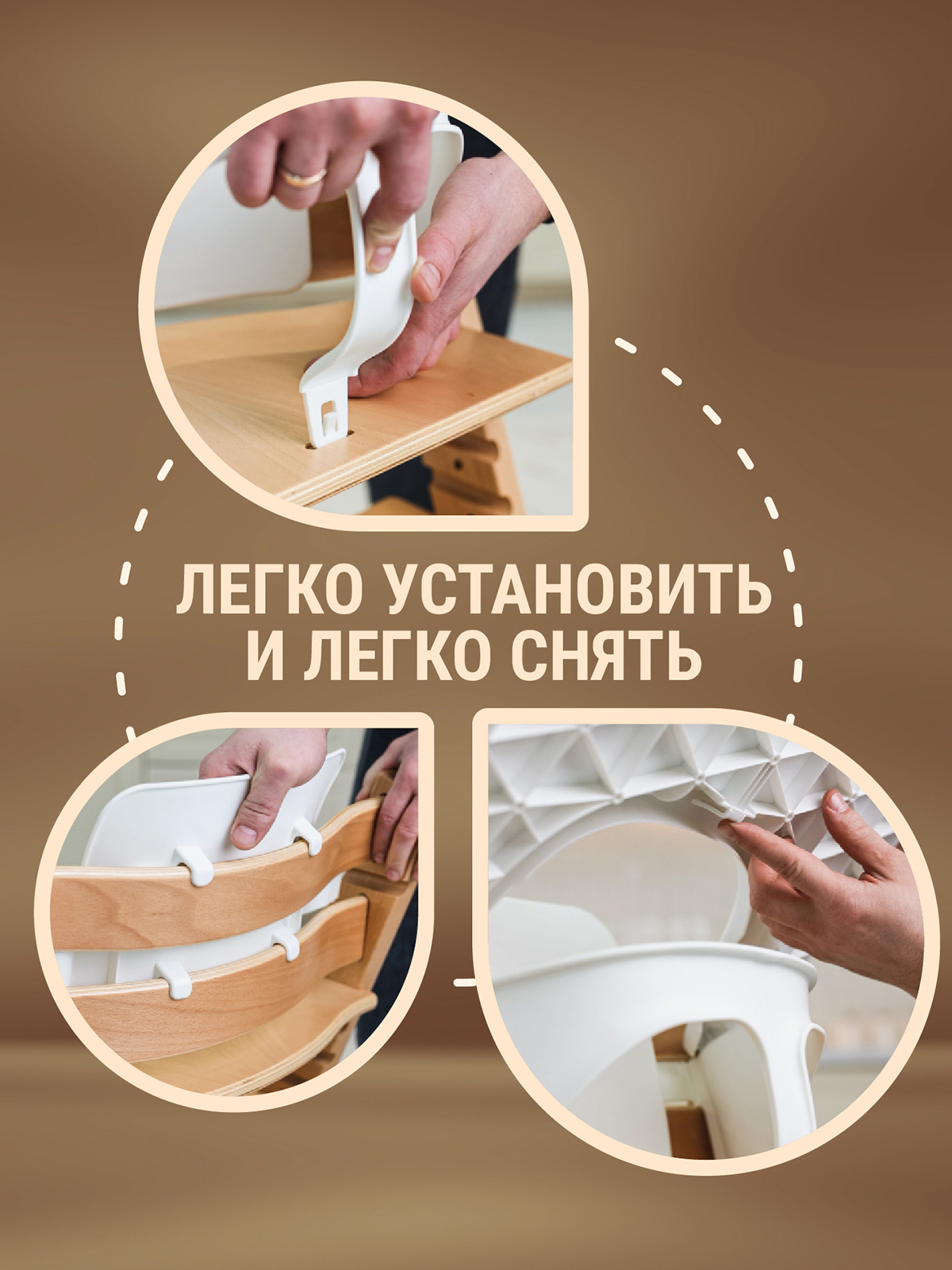 ЛЕГКО УСТАНОВИТЬ И ЛЕГКО СНЯТЬ